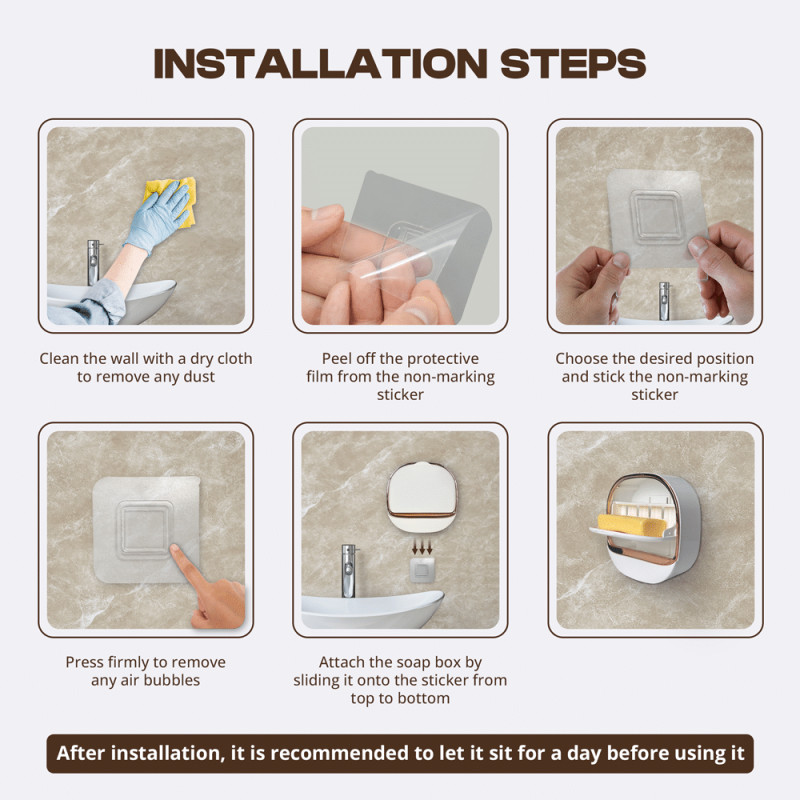 INSTALLATION STEPS

Clean the wall with a dry cloth to remove any dust

Peel off the protective film from the non-marking sticker

Choose the desired position and stick the non-marking sticker

Press firmly to remove any air bubbles

Attach the soap box by sliding it onto the sticker from top to bottom

After installation, it is recommended to let it sit for a day before using it